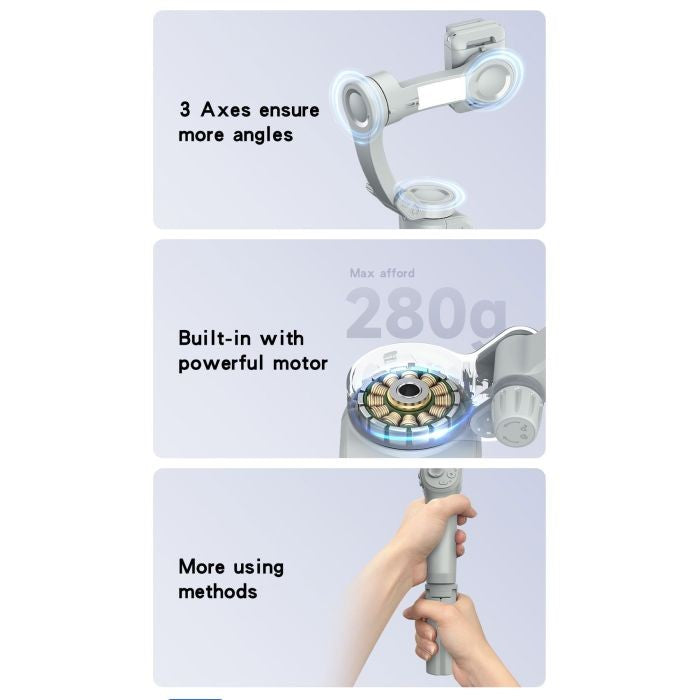 3 Axes ensure more angles

Max afford
280g

Built-in with powerful motor

More using methods