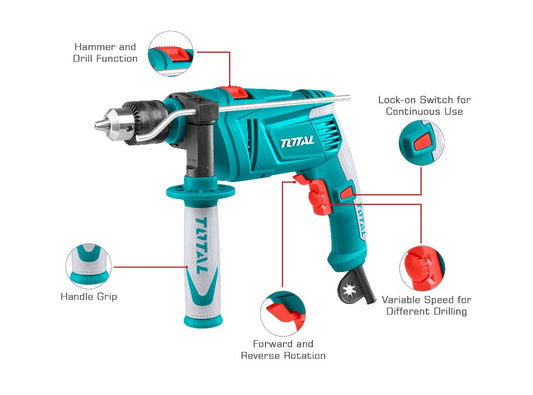 Hammer and Drill Function

Lock-on Switch for Continuous Use

TOTAL

TOTAL

TOTAL

Handle Grip

Variable Speed for Different Drilling

Forward and Reverse Rotation