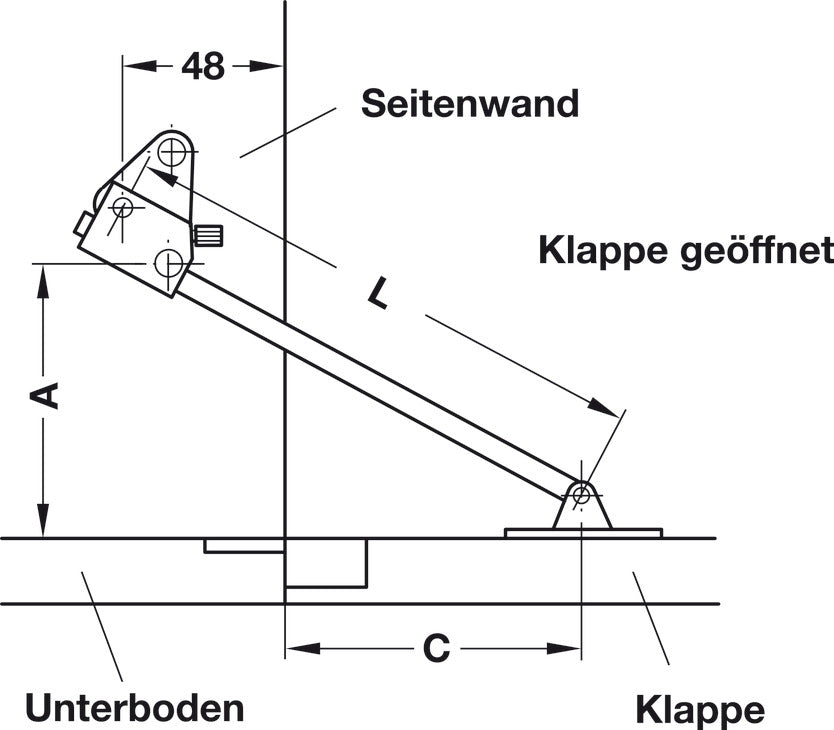 48
Seitenwand
Klappe geöffnet
L
A
C
Unterboden
Klappe