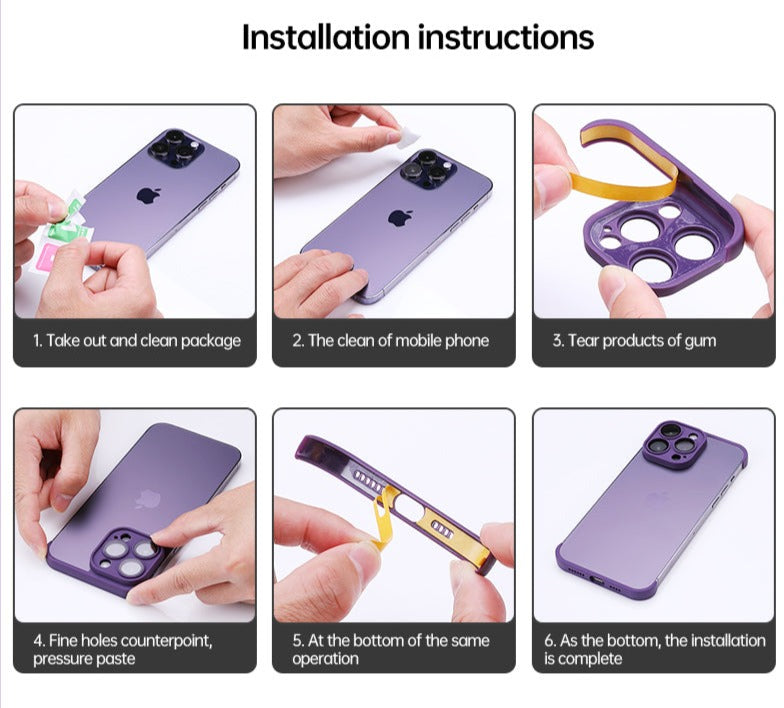 Installation instructions

1. Take out and clean package

2. The clean of mobile phone

3. Tear products of gum

4. Fine holes counterpoint, pressure paste

5. At the bottom of the same operation

6. As the bottom, the installation is complete